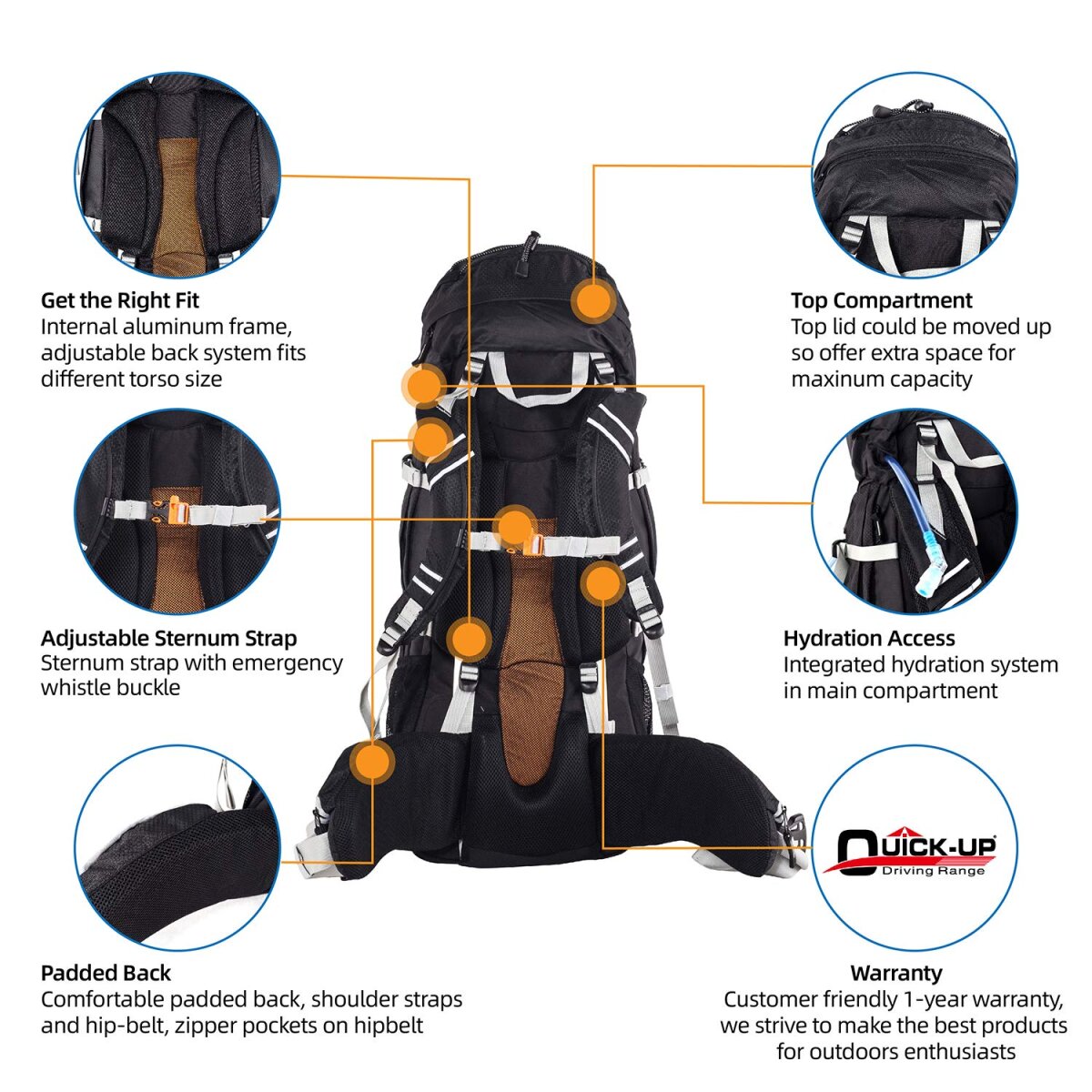 Get the Right Fit
Internal aluminum frame, adjustable back system fits different torso size

Adjustable Sternum Strap
Sternum strap with emergency whistle buckle

Padded Back
Comfortable padded back, shoulder straps and hip-belt, zipper pockets on hipbelt

Top Compartment
Top lid could be moved up so offer extra space for maxinum capacity

Hydration Access
Integrated hydration system in main compartment

QUICK-UP
Driving Range

Warranty
Customer friendly 1-year warranty, we strive to make the best products for outdoors enthusiasts