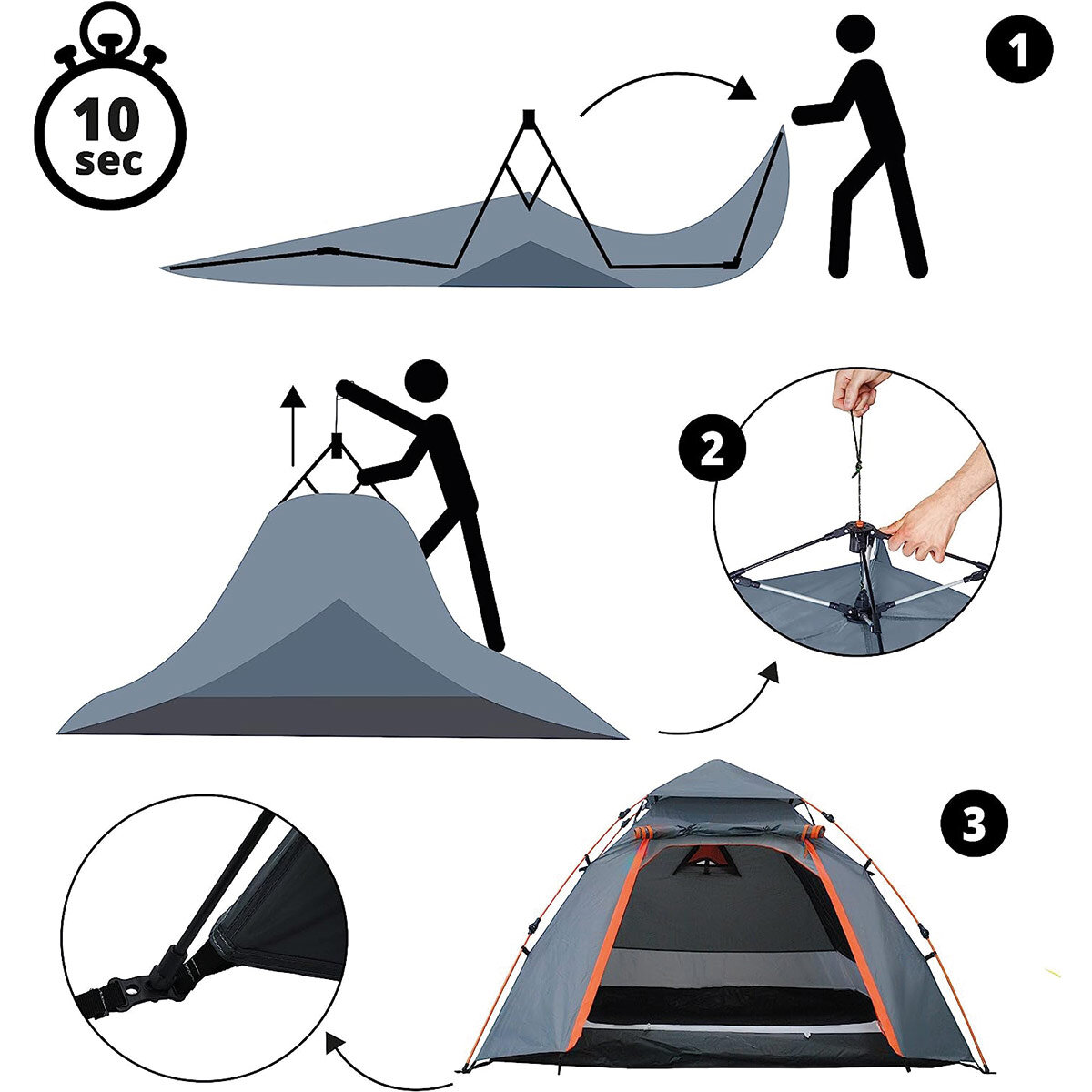 10 sec

1

2

3