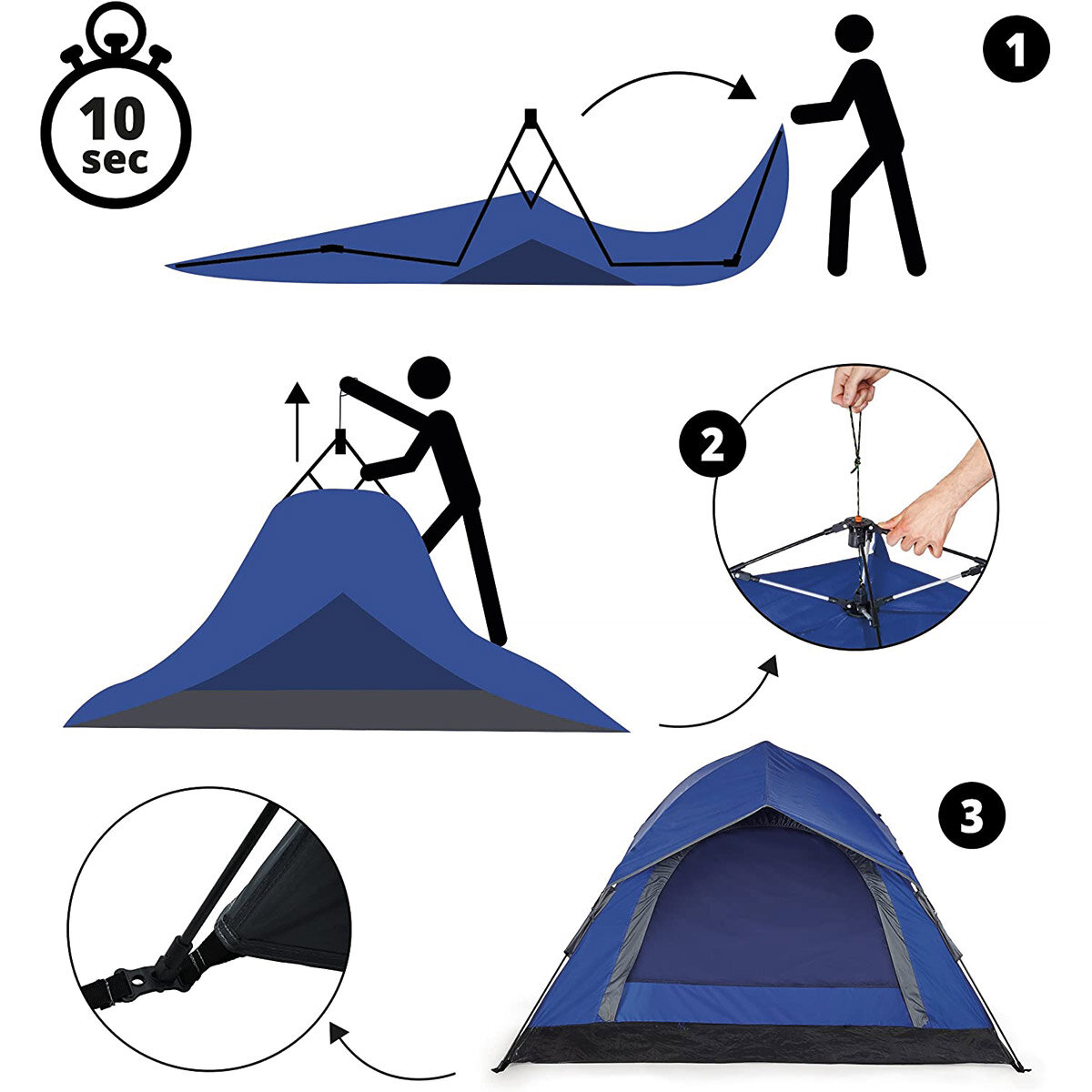 10 sec

1

2

3